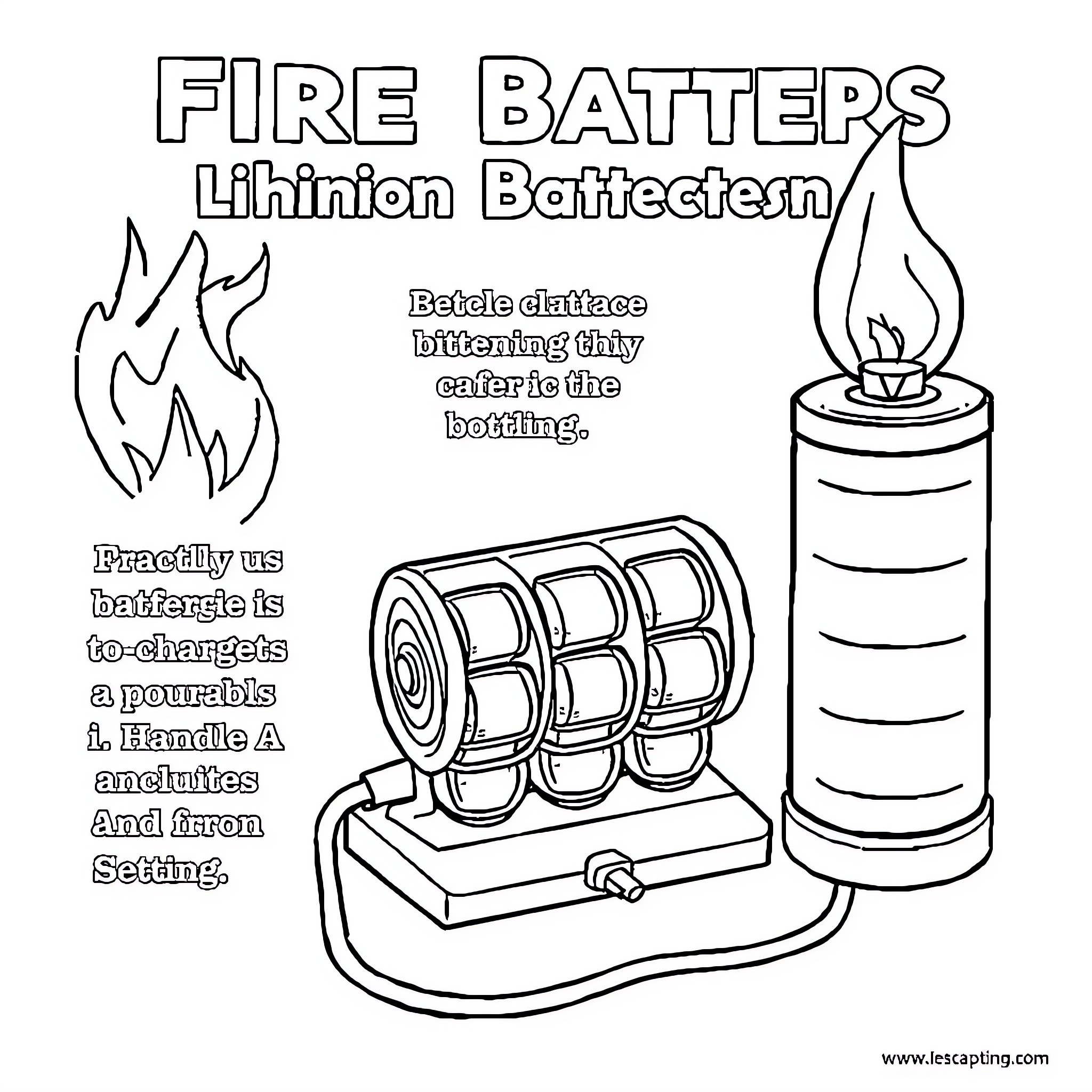 FIRE BATTEPS
Lihinion Battectesn

Betcle clattace bittening thiy cafer ic the bottling.

Fractlly us batfergie is to-chargets a pourabls i. Handle A ancluites And frron Setting.

www.lescapting.com