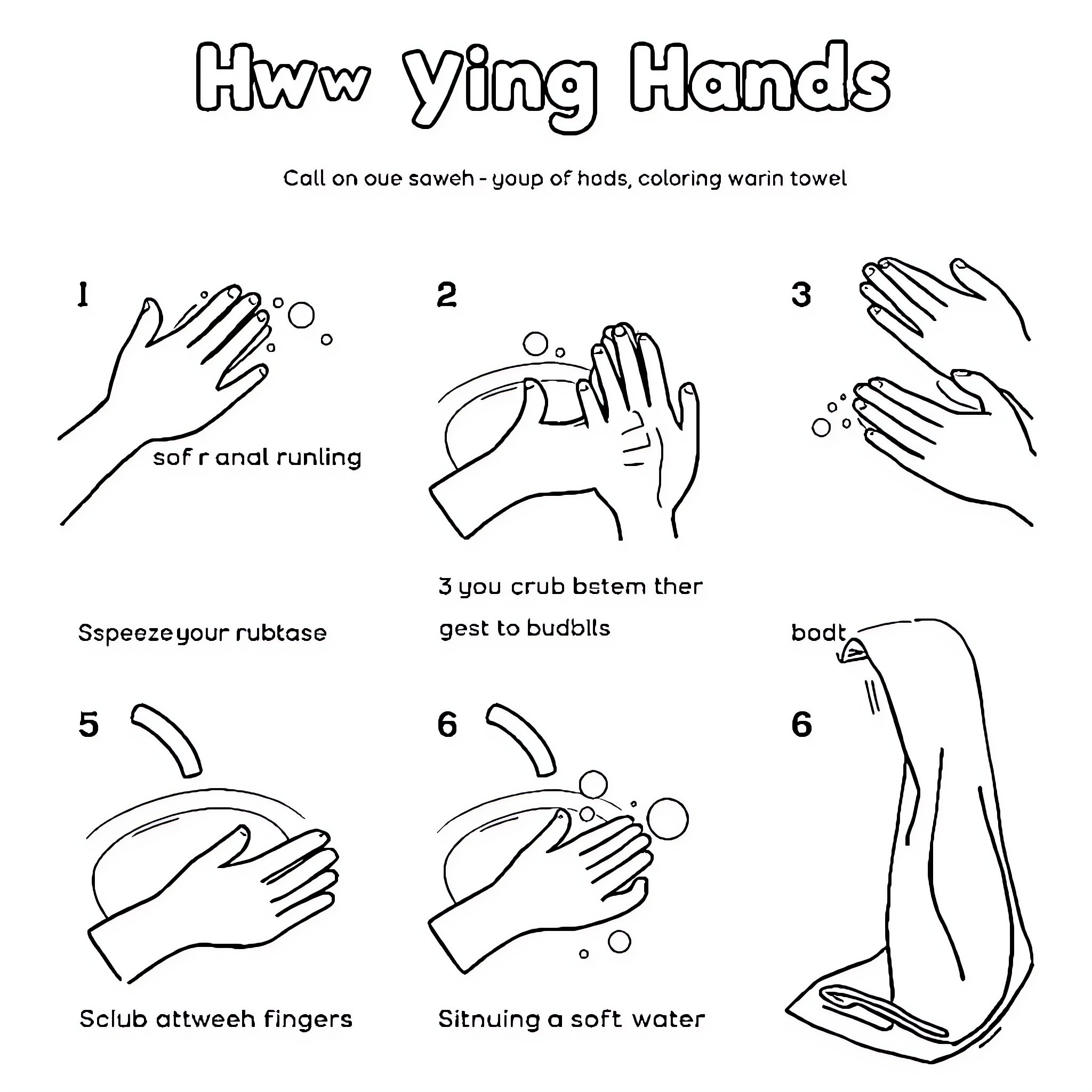 Hww Ying Hands

Call on oue saweh - youp of hods, coloring warin towel

1

sof r anal runling

Sspeeze your rubtase

2

3 you crub bstem ther gest to budblls

3

bodt

5

Sclub attweeh fingers

6

Sitnuing a soft water

6