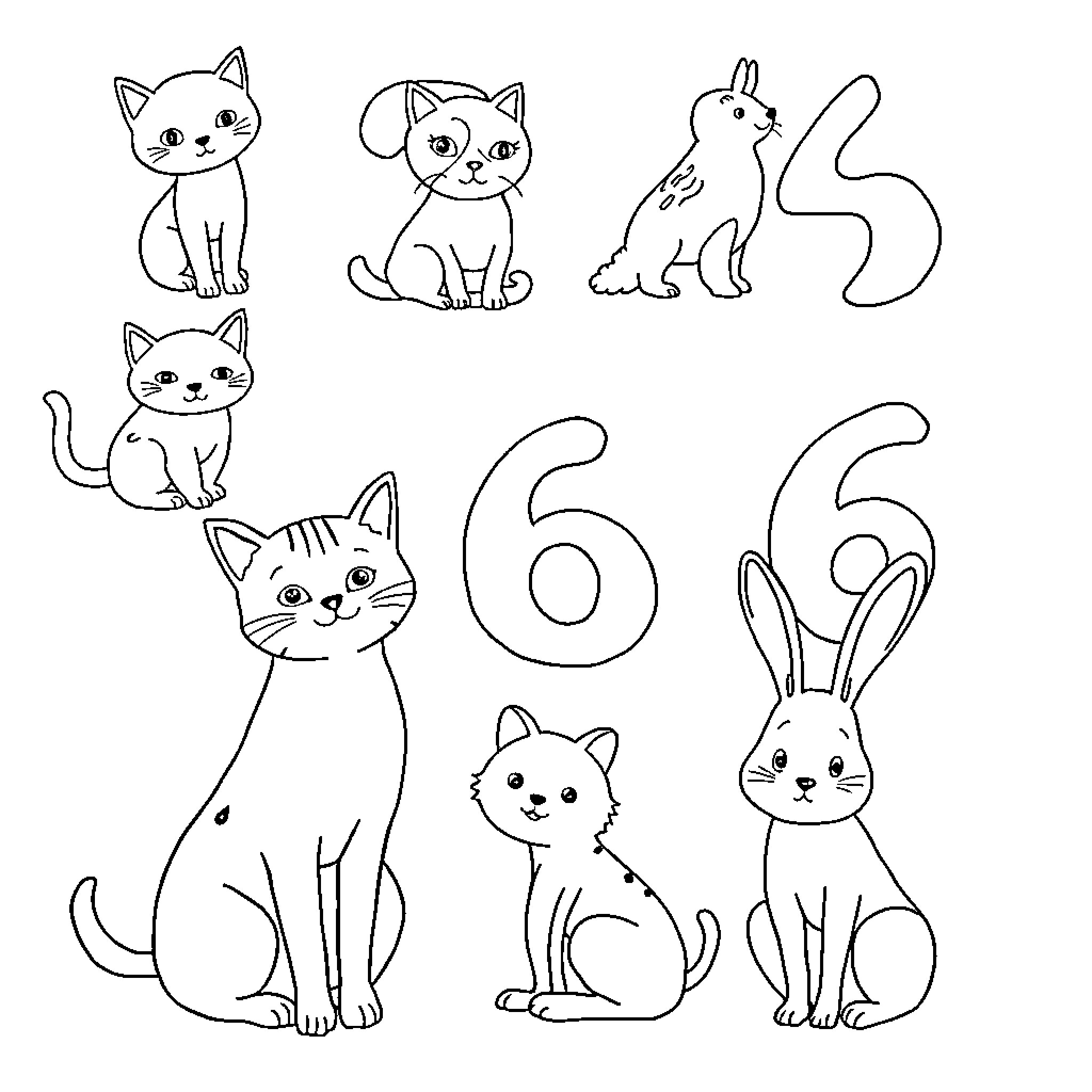 5

6 6