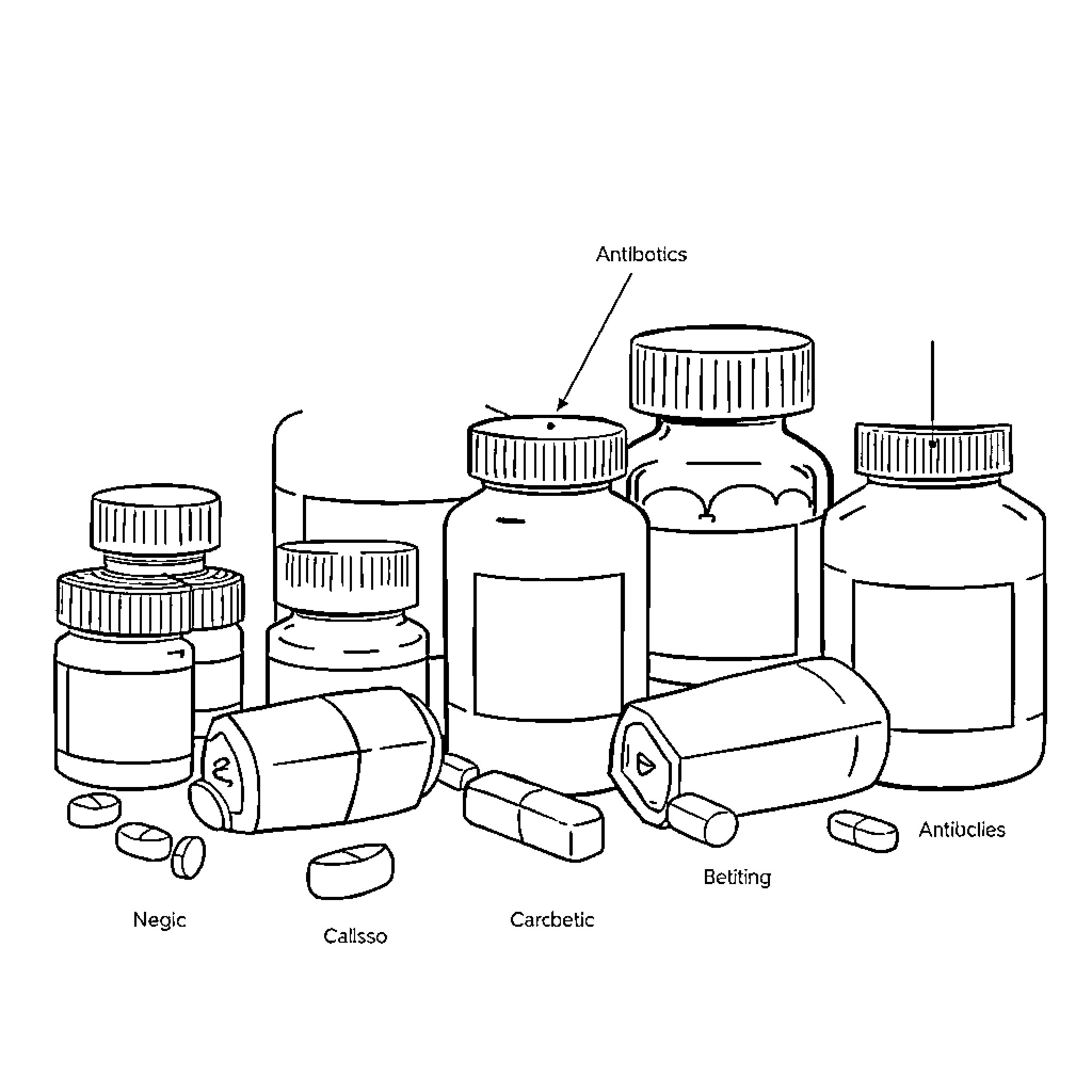 Antibotics

Antibclies

Betiting

Negic

Callsso

Carcbetic